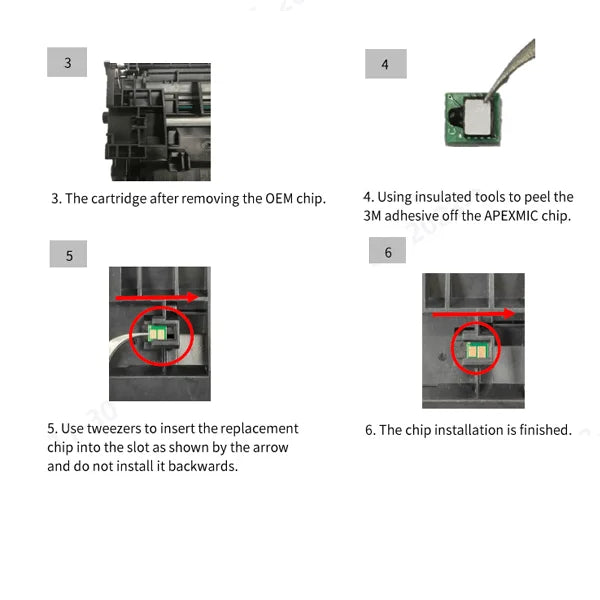 3

3. The cartridge after removing the OEM chip.

4

4. Using insulated tools to peel the 3M adhesive off the APEXMIC chip.

5

5. Use tweezers to insert the replacement chip into the slot as shown by the arrow and do not install it backwards.

6

6. The chip installation is finished.